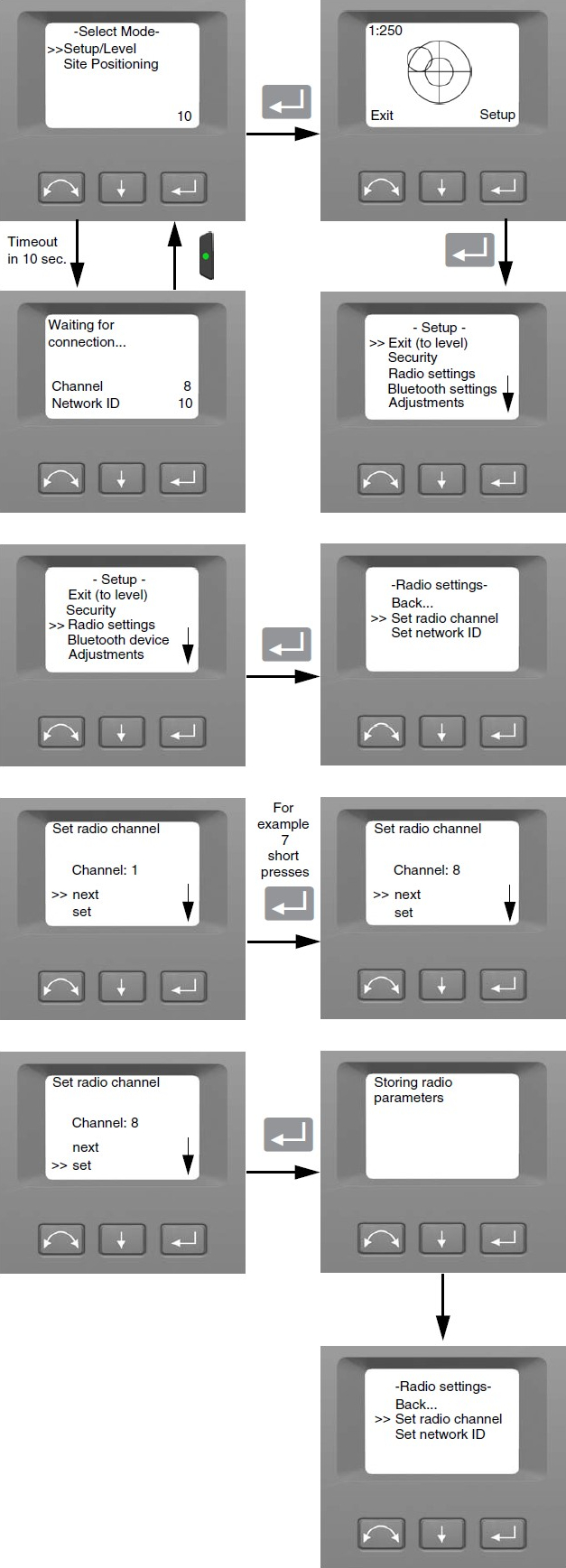 -Select Mode-
>>Setup/Level
Site Positioning
10

1:250
Exit Setup

Timeout in 10 sec.

Waiting for connection...
Channel 8
Network ID 10

- Setup -
>> Exit (to level)
Security
Radio settings
Bluetooth settings
Adjustments

- Setup -
Exit (to level)
Security
>> Radio settings
Bluetooth device
Adjustments

-Radio settings-
Back...
>> Set radio channel
Set network ID

Set radio channel
Channel: 1
>> next
set

For example 7 short presses

Set radio channel
Channel: 8
>> next
set

Set radio channel
Channel: 8
next
>> set

Storing radio parameters

-Radio settings-
Back...
>> Set radio channel
Set network ID